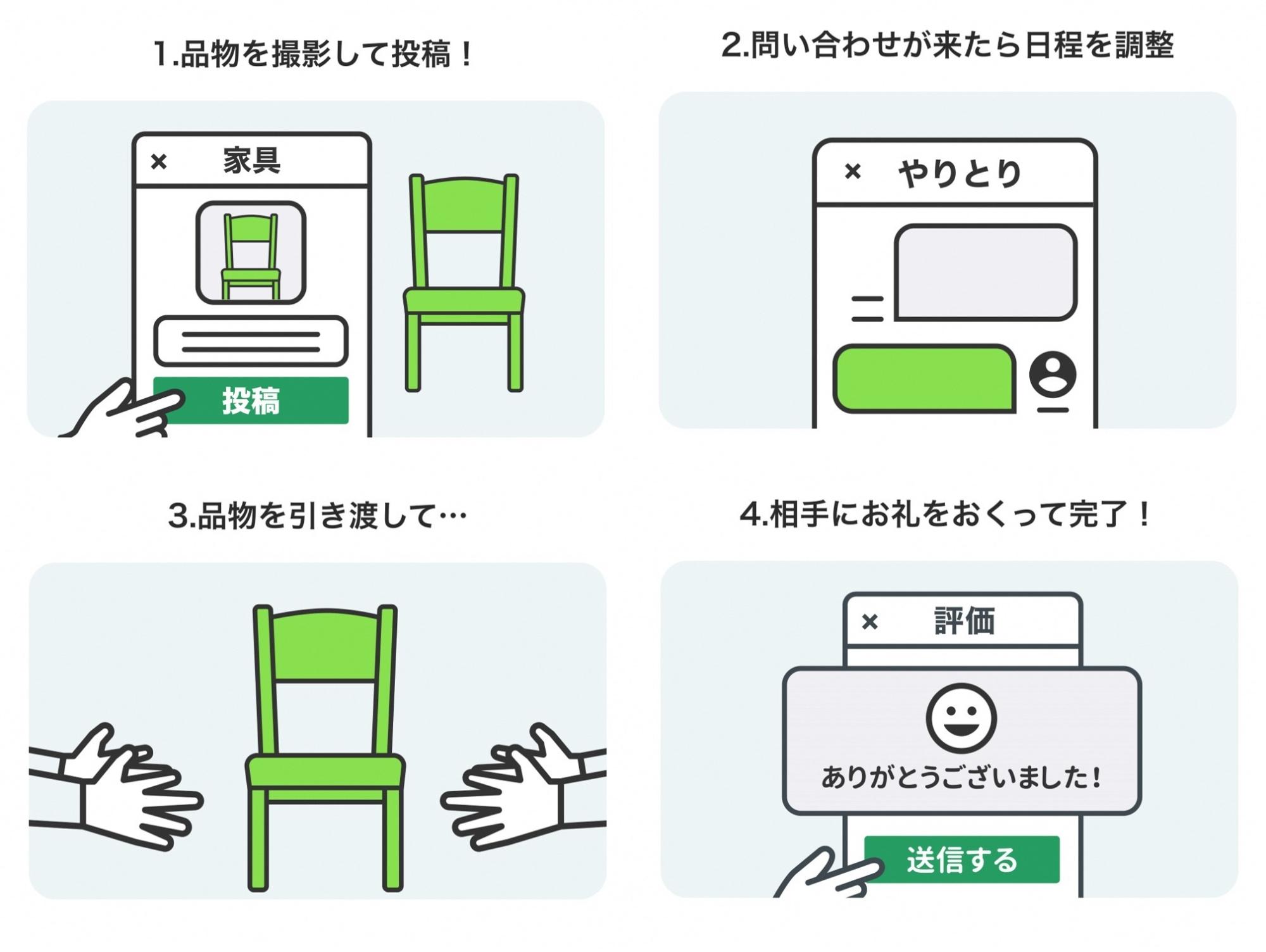 1.品物を撮影して投稿！

× 家具

投稿

2.問い合わせが来たら日程を調整

× やりとり

3.品物を引き渡して…

4.相手にお礼をおくって完了！

× 評価

ありがとうございました！

送信する